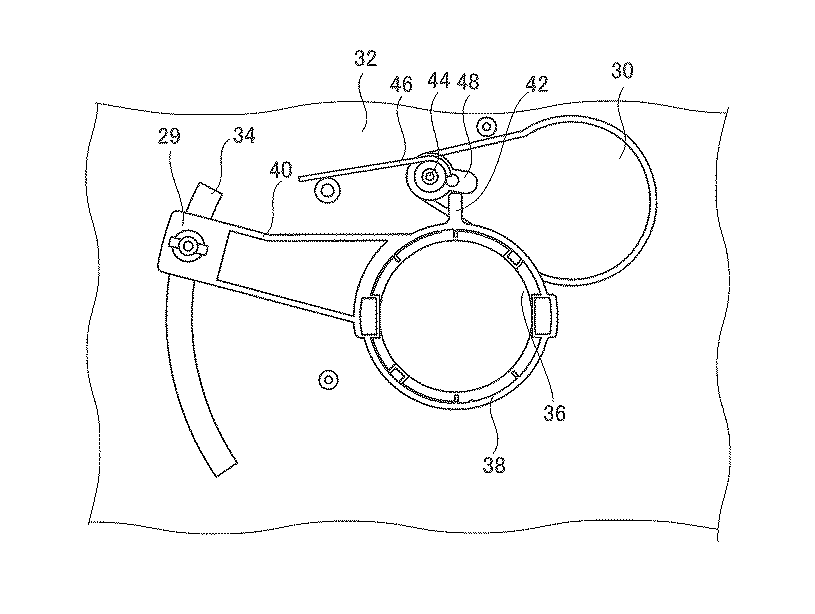 32
46
44
48
42
30
29
34
40
36
38